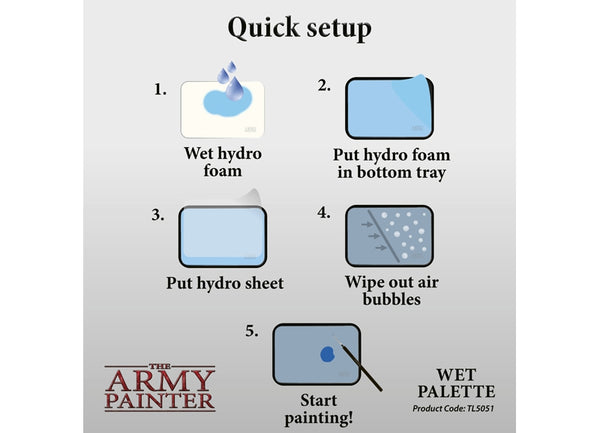 Quick setup

1.
Wet hydro foam

2.
Put hydro foam in bottom tray

3.
Put hydro sheet

4.
Wipe out air bubbles

5.
Start painting!

THE ARMY PAINTER

WET PALETTE
Product Code: TL5051