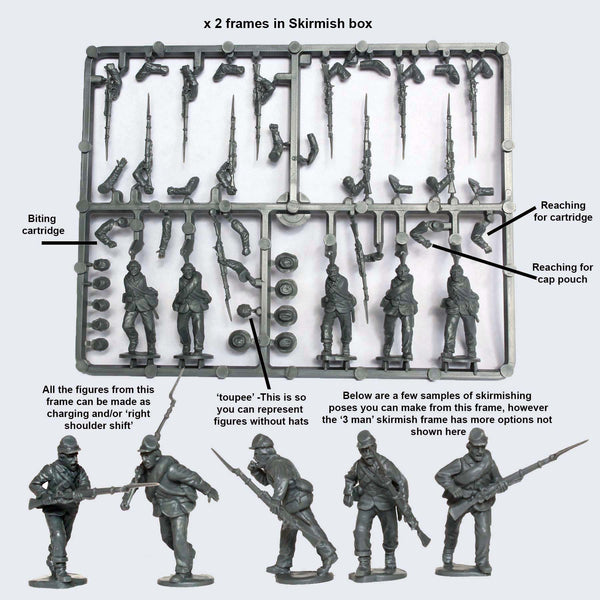 x 2 frames in Skirmish box

Biting cartridge

Reaching for cartridge

Reaching for cap pouch

All the figures from this frame can be made as charging and/or 'right shoulder shift'

'toupee' -This is so you can represent figures without hats

Below are a few samples of skirmishing poses you can make from this frame, however the '3 man' skirmish frame has more options not shown here