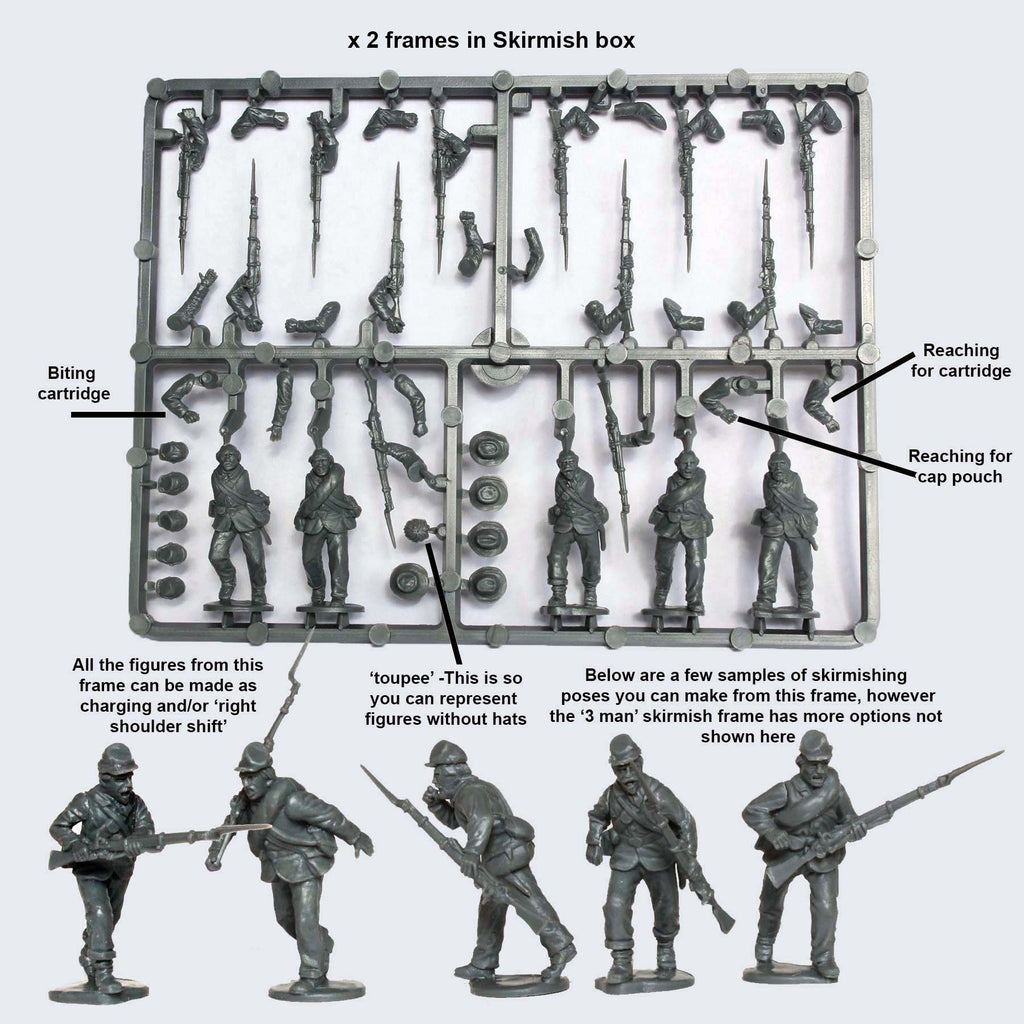 x 2 frames in Skirmish box

Biting cartridge

Reaching for cartridge

Reaching for cap pouch

All the figures from this frame can be made as charging and/or 'right shoulder shift'

'toupee' -This is so you can represent figures without hats

Below are a few samples of skirmishing poses you can make from this frame, however the '3 man' skirmish frame has more options not shown here