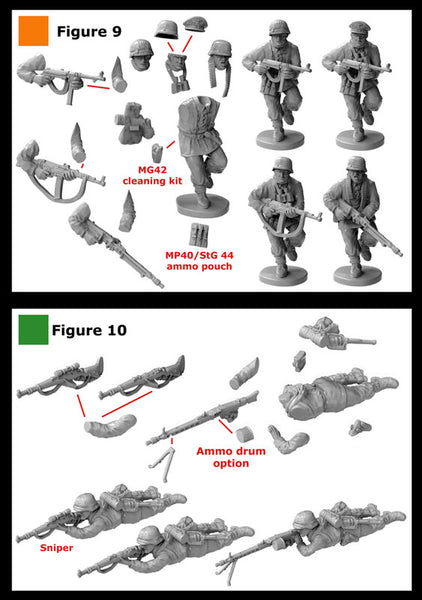 Figure 9

MG42 cleaning kit

MP40/StG 44 ammo pouch

Figure 10

Ammo drum option

Sniper