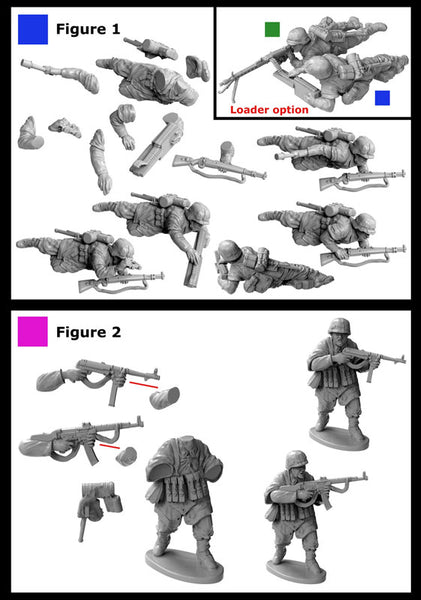 Figure 1

Loader option

Figure 2